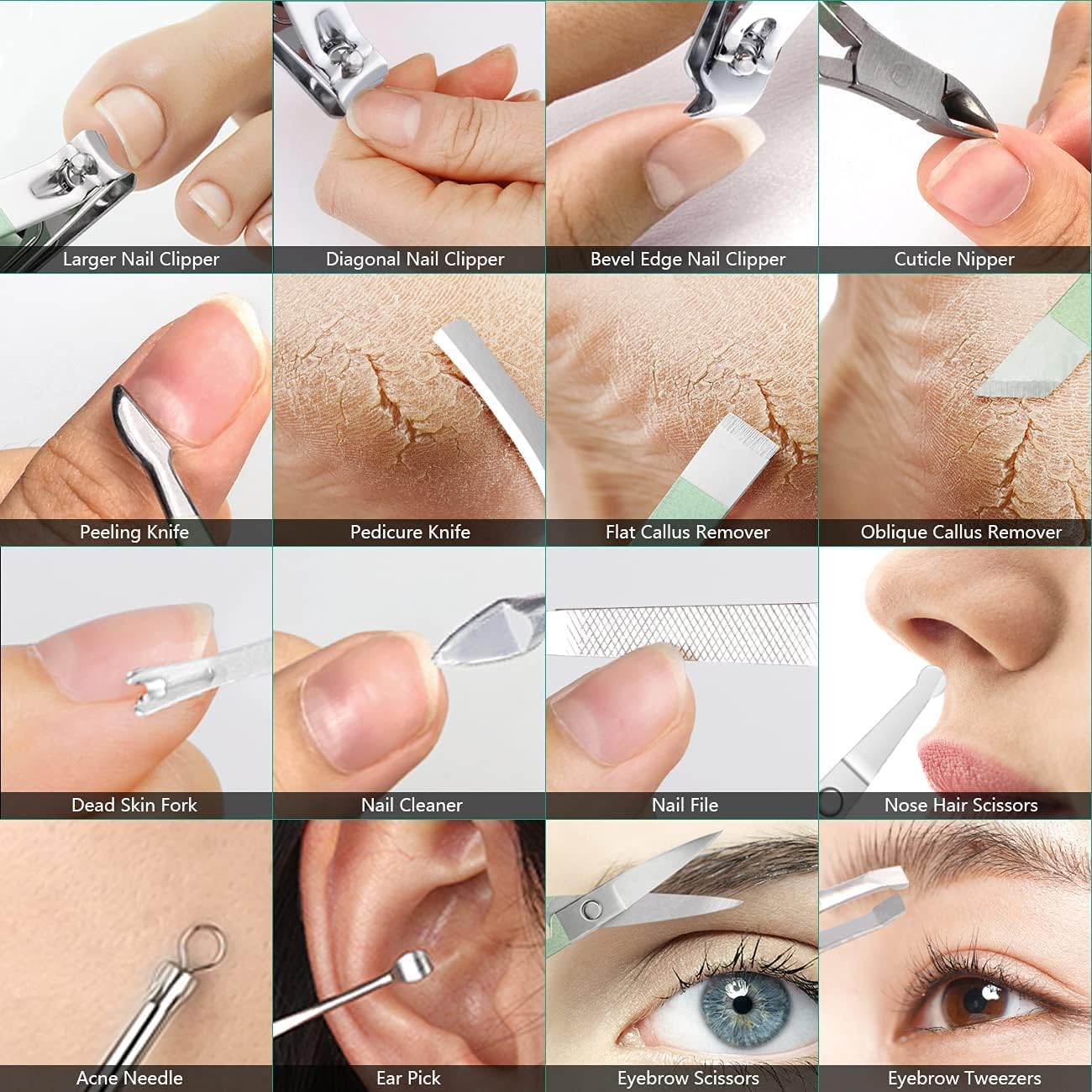 Larger Nail Clipper

Diagonal Nail Clipper

Bevel Edge Nail Clipper

Cuticle Nipper

Peeling Knife

Pedicure Knife

Flat Callus Remover

Oblique Callus Remover

Dead Skin Fork

Nail Cleaner

Nail File

Nose Hair Scissors

Acne Needle

Ear Pick

Eyebrow Scissors

Eyebrow Tweezers