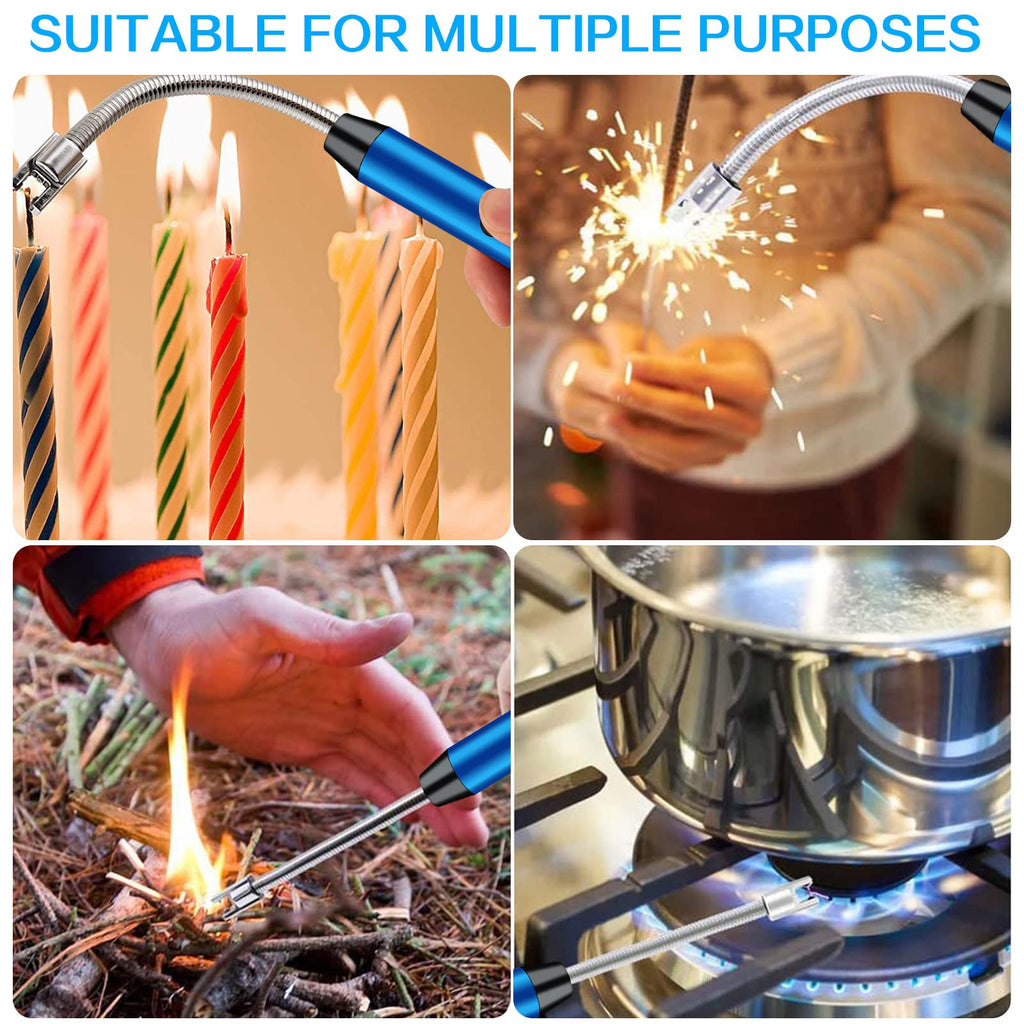 SUITABLE FOR MULTIPLE PURPOSES